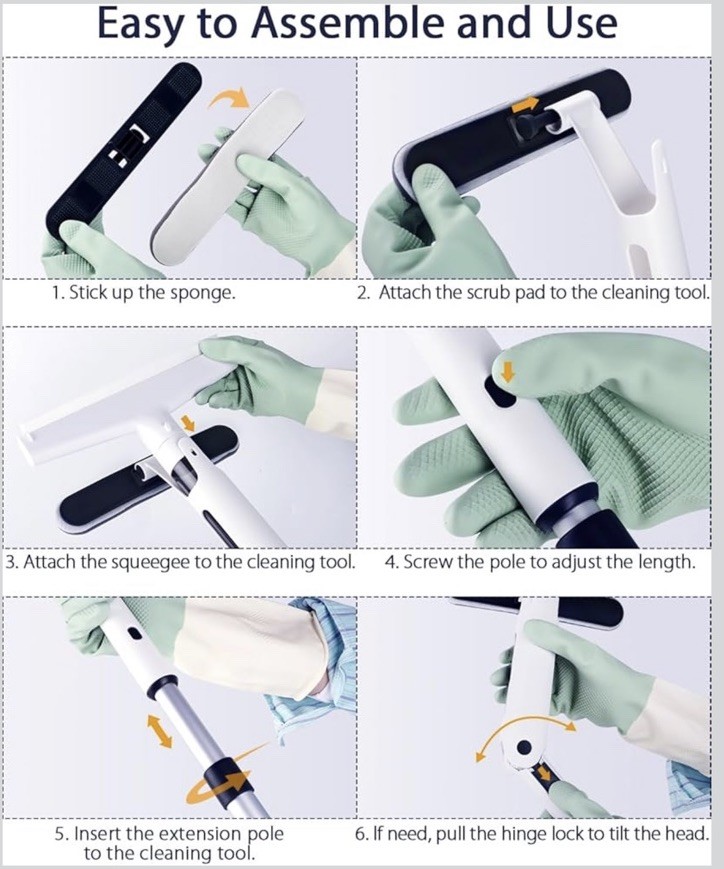 Easy to Assemble and Use

1. Stick up the sponge.

2. Attach the scrub pad to the cleaning tool.

3. Attach the squeegee to the cleaning tool.

4. Screw the pole to adjust the length.

5. Insert the extension pole to the cleaning tool.

6. If need, pull the hinge lock to tilt the head.